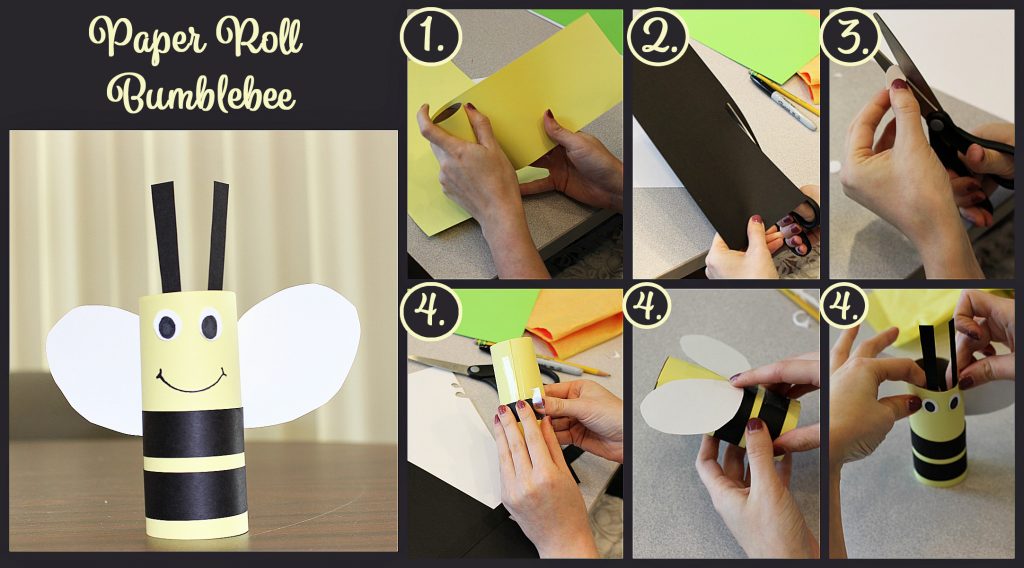 Paper Roll Bumblebee

1.

2.

3.

4.

4.

4.