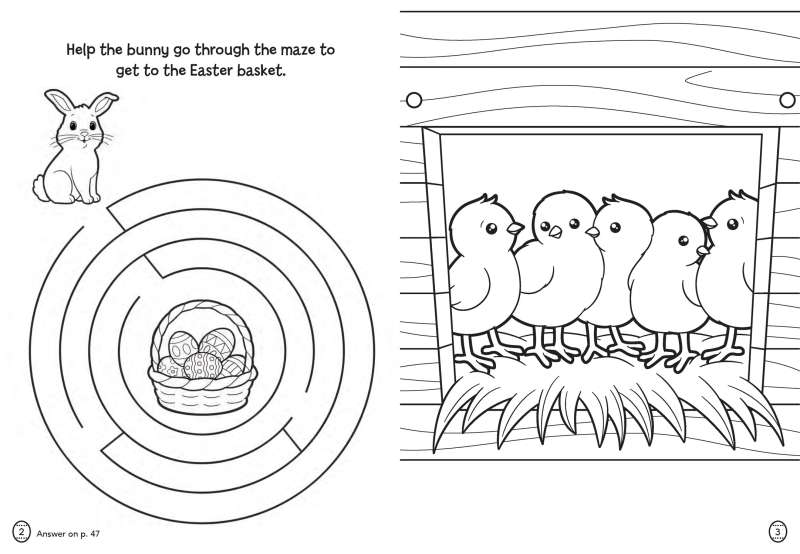 Help the bunny go through the maze to get to the Easter basket.

2 Answer on p. 47

3