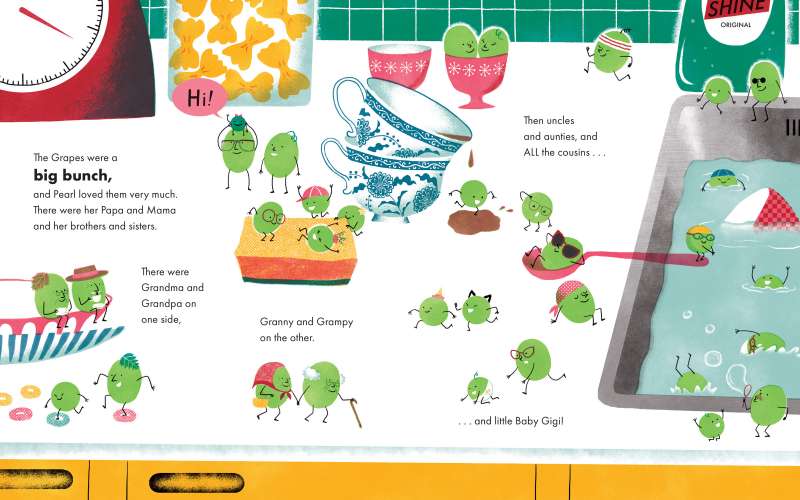 SHINE
ORIGINAL

Hi!

The Grapes were a **big bunch,** and Pearl loved them very much. There were her Papa and Mama and her brothers and sisters.

There were Grandma and Grandpa on one side,

Granny and Grampy on the other.

Then uncles and aunties, and ALL the cousins . . .

. . . and little Baby Gigi!