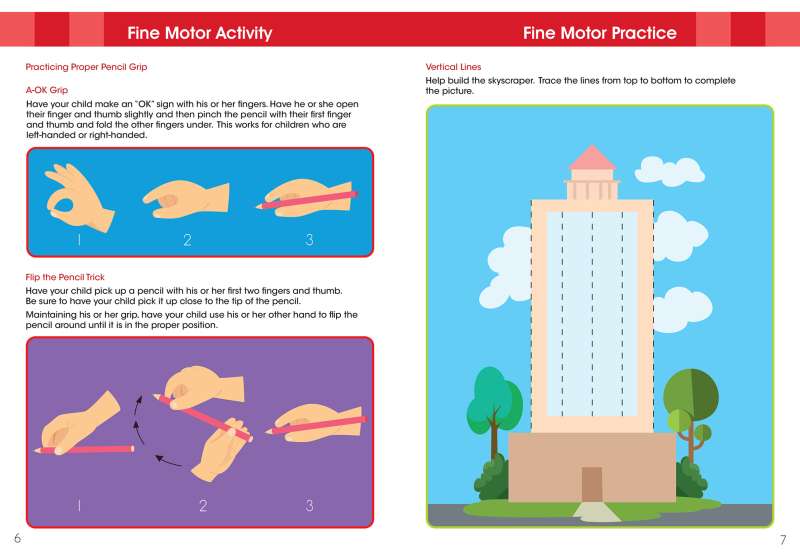 Fine Motor Activity

Practicing Proper Pencil Grip

A-OK Grip

Have your child make an "OK" sign with his or her fingers. Have he or she open their finger and thumb slightly and then pinch the pencil with their first finger and thumb and fold the other fingers under. This works for children who are left-handed or right-handed.

1 2 3

Flip the Pencil Trick

Have your child pick up a pencil with his or her first two fingers and thumb. Be sure to have your child pick it up close to the tip of the pencil.

Maintaining his or her grip, have your child use his or her other hand to flip the pencil around until it is in the proper position.

1 2 3

6

Fine Motor Practice

Vertical Lines

Help build the skyscraper. Trace the lines from top to bottom to complete the picture.

7