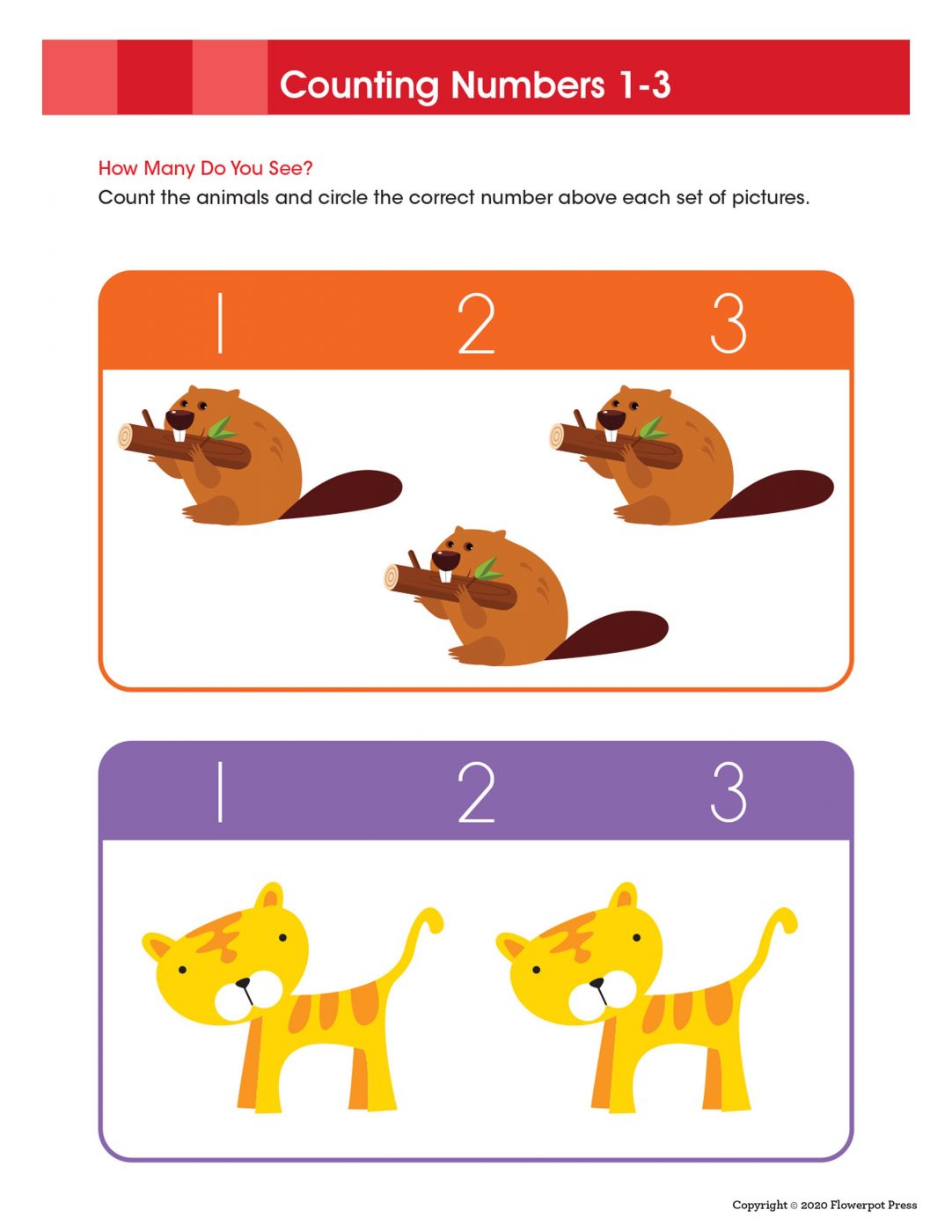 Counting Numbers 1-3

How Many Do You See?
Count the animals and circle the correct number above each set of pictures.

1 2 3

1 2 3

Copyright © 2020 Flowerpot Press